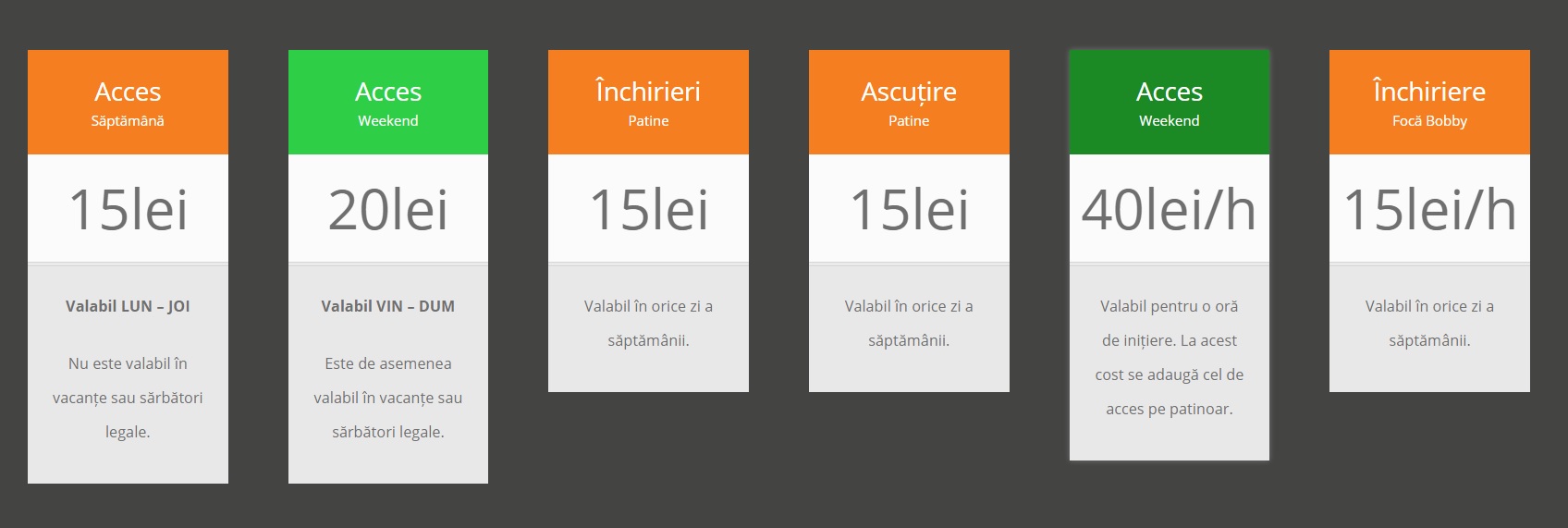 Acces
Săptămână

15lei

Valabil LUN – JOI

Nu este valabil în vacanțe sau sărbători legale.

Acces
Weekend

20lei

Valabil VIN – DUM

Este de asemenea valabil în vacanțe sau sărbători legale.

Închirieri
Patine

15lei

Valabil în orice zi a săptămânii.

Ascuțire
Patine

15lei

Valabil în orice zi a săptămânii.

Acces
Weekend

40lei/h

Valabil pentru o oră de inițiere. La acest cost se adaugă cel de acces pe patinoar.

Închiriere
Focă Bobby

15lei/h

Valabil în orice zi a săptămânii.